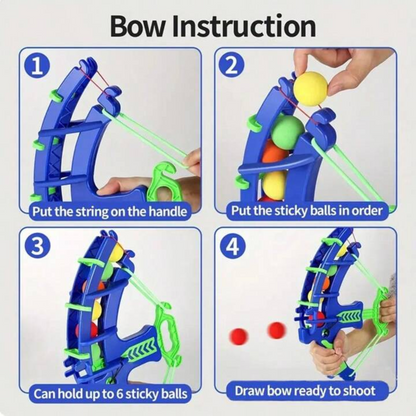 Bow Instruction

1
Put the string on the handle

2
Put the sticky balls in order

3
Can hold up to 6 sticky balls

4
Draw bow ready to shoot